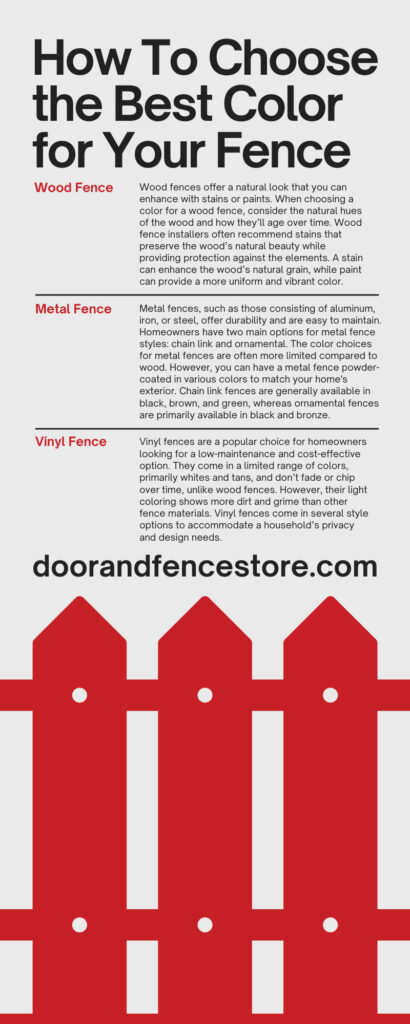 How To Choose the Best Color for Your Fence

Wood Fence

Wood fences offer a natural look that you can enhance with stains or paints. When choosing a color for a wood fence, consider the natural hues of the wood and how they'll age over time. Wood fence installers often recommend stains that preserve the wood's natural beauty while providing protection against the elements. A stain can enhance the wood's natural grain, while paint can provide a more uniform and vibrant color.

Metal Fence

Metal fences, such as those consisting of aluminum, iron, or steel, offer durability and are easy to maintain. Homeowners have two main options for metal fence styles: chain link and ornamental. The color choices for metal fences are often more limited compared to wood. However, you can have a metal fence powder-coated in various colors to match your home's exterior. Chain link fences are generally available in black, brown, and green, whereas ornamental fences are primarily available in black and bronze.

Vinyl Fence

Vinyl fences are a popular choice for homeowners looking for a low-maintenance and cost-effective option. They come in a limited range of colors, primarily whites and tans, and don't fade or chip over time, unlike wood fences. However, their light coloring shows more dirt and grime than other fence materials. Vinyl fences come in several style options to accommodate a household's privacy and design needs.

doorandfencestore.com