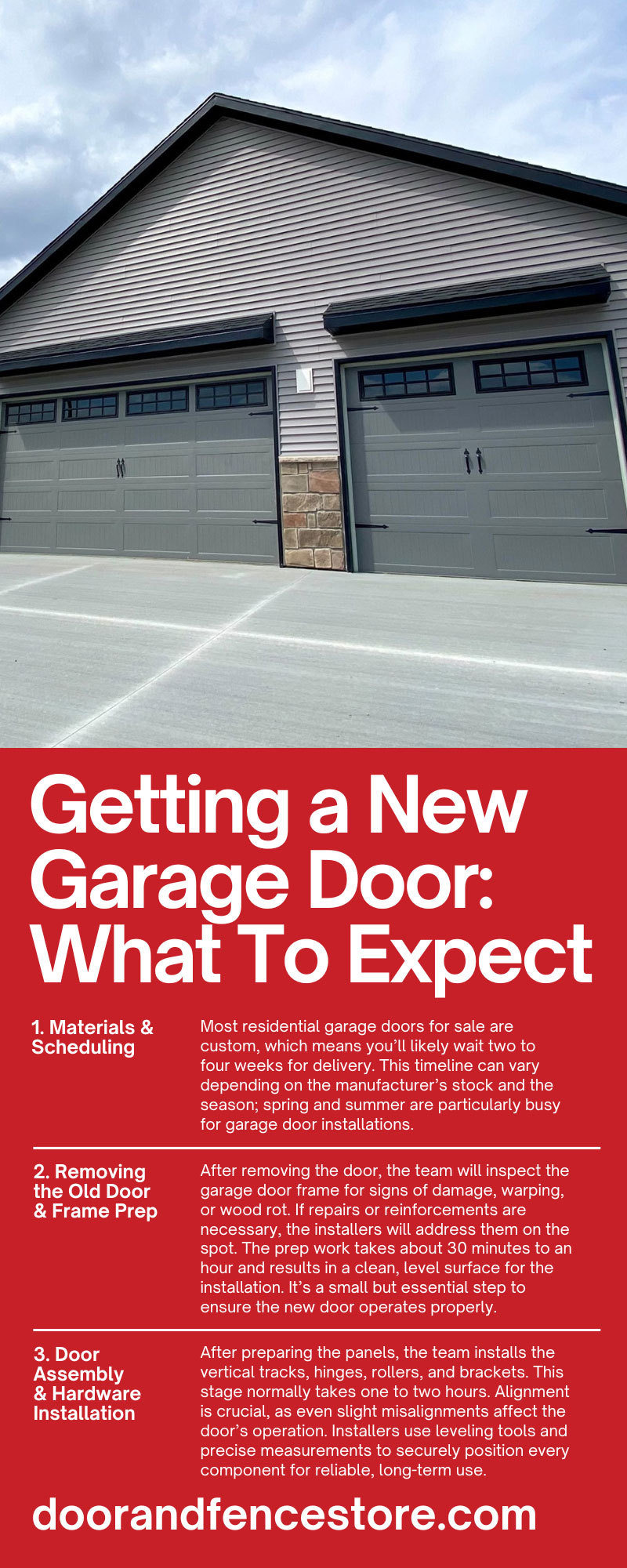 Getting a New Garage Door: What To Expect

1. Materials & Scheduling

Most residential garage doors for sale are custom, which means you'll likely wait two to four weeks for delivery. This timeline can vary depending on the manufacturer's stock and the season; spring and summer are particularly busy for garage door installations.

2. Removing the Old Door & Frame Prep

After removing the door, the team will inspect the garage door frame for signs of damage, warping, or wood rot. If repairs or reinforcements are necessary, the installers will address them on the spot. The prep work takes about 30 minutes to an hour and results in a clean, level surface for the installation. It's a small but essential step to ensure the new door operates properly.

3. Door Assembly & Hardware Installation

After preparing the panels, the team installs the vertical tracks, hinges, rollers, and brackets. This stage normally takes one to two hours. Alignment is crucial, as even slight misalignments affect the door's operation. Installers use leveling tools and precise measurements to securely position every component for reliable, long-term use.

doorandfencestore.com